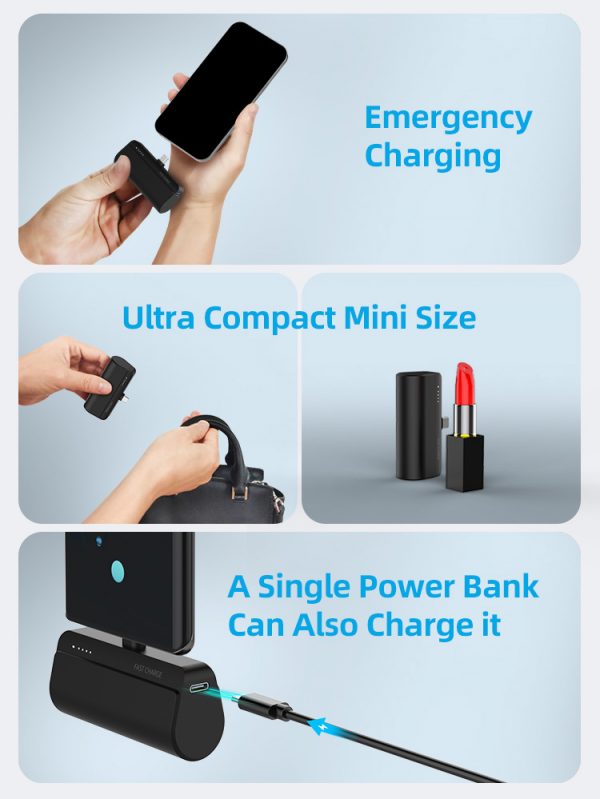 Emergency Charging

Ultra Compact Mini Size

A Single Power Bank Can Also Charge it

FAST CHARGE